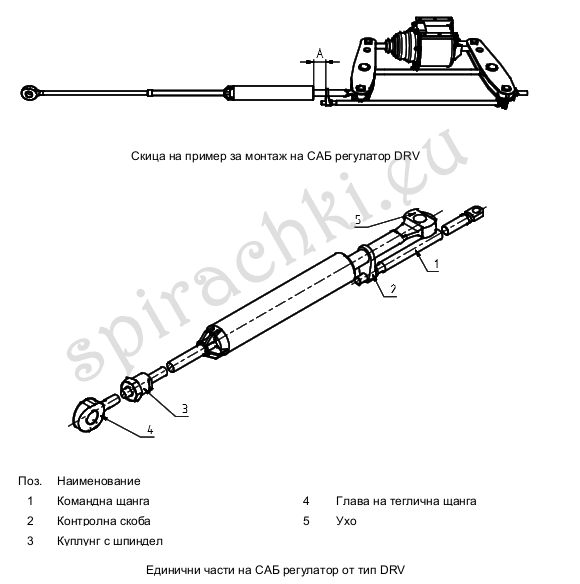 A

Скица на пример за монтаж на САБ регулатор DRV

spirachki.eu

5
1
2
3
4

Поз. Наименование
1 Командна щанга
2 Контролна скоба
3 Куплунг с шпиндел

4 Глава на теглична щанга
5 Ухо

Единични части на САБ регулатор от тип DRV