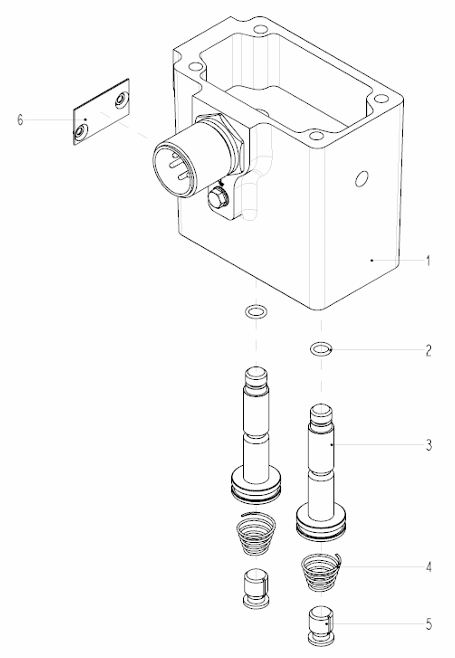 6

1

2

3

4

5