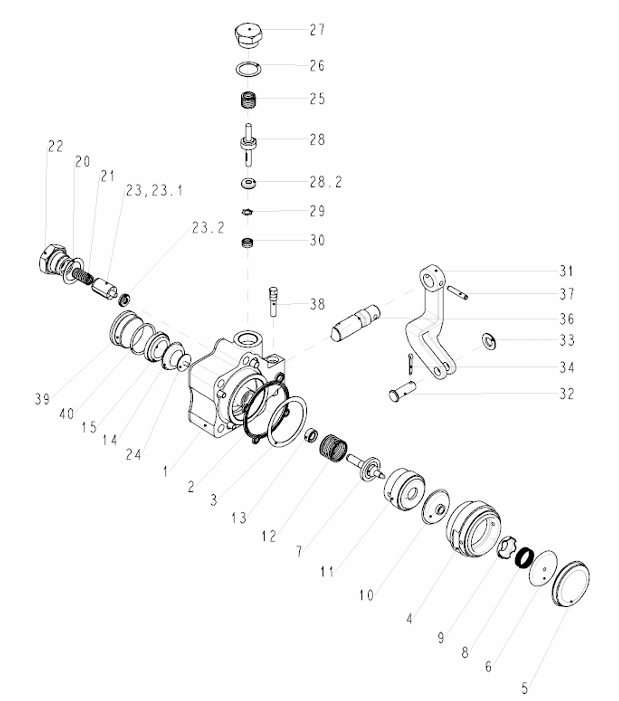 27
26
25
28
28.2
29
30
22
20
21
23,23.1
23.2
38
31
37
36
33
34
32
39
40
15
14
24
1
2
3
13
12
7
11
10
4
9
8
6
5